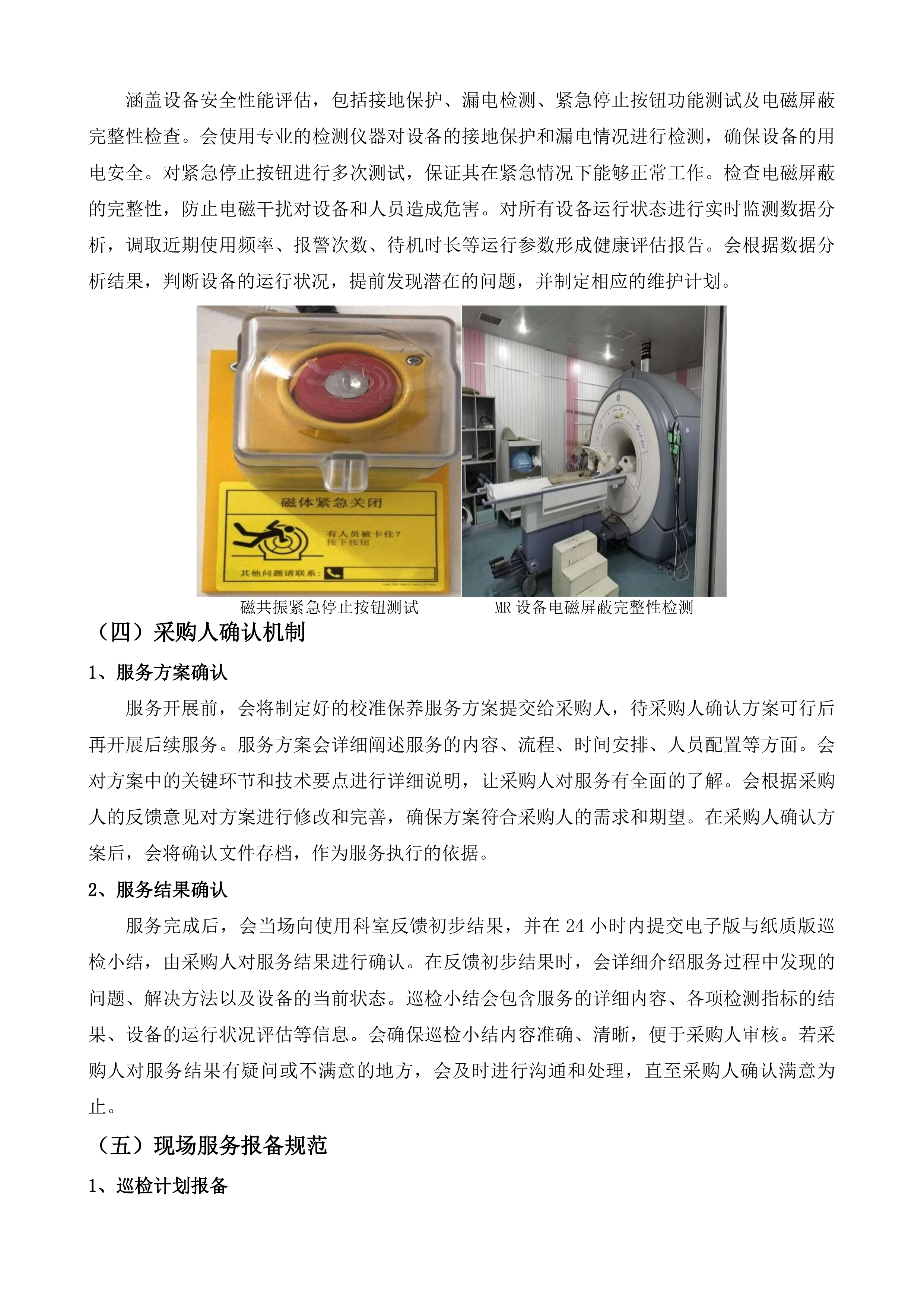 涵盖设备安全性能评估，包括接地保护、漏电检测、紧急停止按钮功能测试及电磁屏蔽完整性检查。会使用专业的检测仪器对设备的接地保护和漏电情况进行检测，确保设备的用电安全。对紧急停止按钮进行多次测试，保证其在紧急情况下能够正常工作。检查电磁屏蔽的完整性，防止电磁干扰对设备和人员造成危害。对所有设备运行状态进行实时监测数据分析，调取近期使用频率、报警次数、待机时长等运行参数形成健康评估报告。会根据数据分析结果，判断设备的运行状况，提前发现潜在的问题，并制定相应的维护计划。

磁体紧急关闭

有人员被卡住？
按下按钮

其他问题请联系：

磁共振紧急停止按钮测试

MR 设备电磁屏蔽完整性检测

（四）采购人确认机制

1、服务方案确认

服务开展前，会将制定好的校准保养服务方案提交给采购人，待采购人确认方案可行后再开展后续服务。服务方案会详细阐述服务的内容、流程、时间安排、人员配置等方面。会对方案中的关键环节和技术要点进行详细说明，让采购人对服务有全面的了解。会根据采购人的反馈意见对方案进行修改和完善，确保方案符合采购人的需求和期望。在采购人确认方案后，会将确认文件存档，作为服务执行的依据。

2、服务结果确认

服务完成后，会当场向使用科室反馈初步结果，并在 24 小时内提交电子版与纸质版巡检小结，由采购人对服务结果进行确认。在反馈初步结果时，会详细介绍服务过程中发现的问题、解决方法以及设备的当前状态。巡检小结会包含服务的详细内容、各项检测指标的结果、设备的运行状况评估等信息。会确保巡检小结内容准确、清晰，便于采购人审核。若采购人对服务结果有疑问或不满意的地方，会及时进行沟通和处理，直至采购人确认满意为止。

（五）现场服务报备规范

1、巡检计划报备