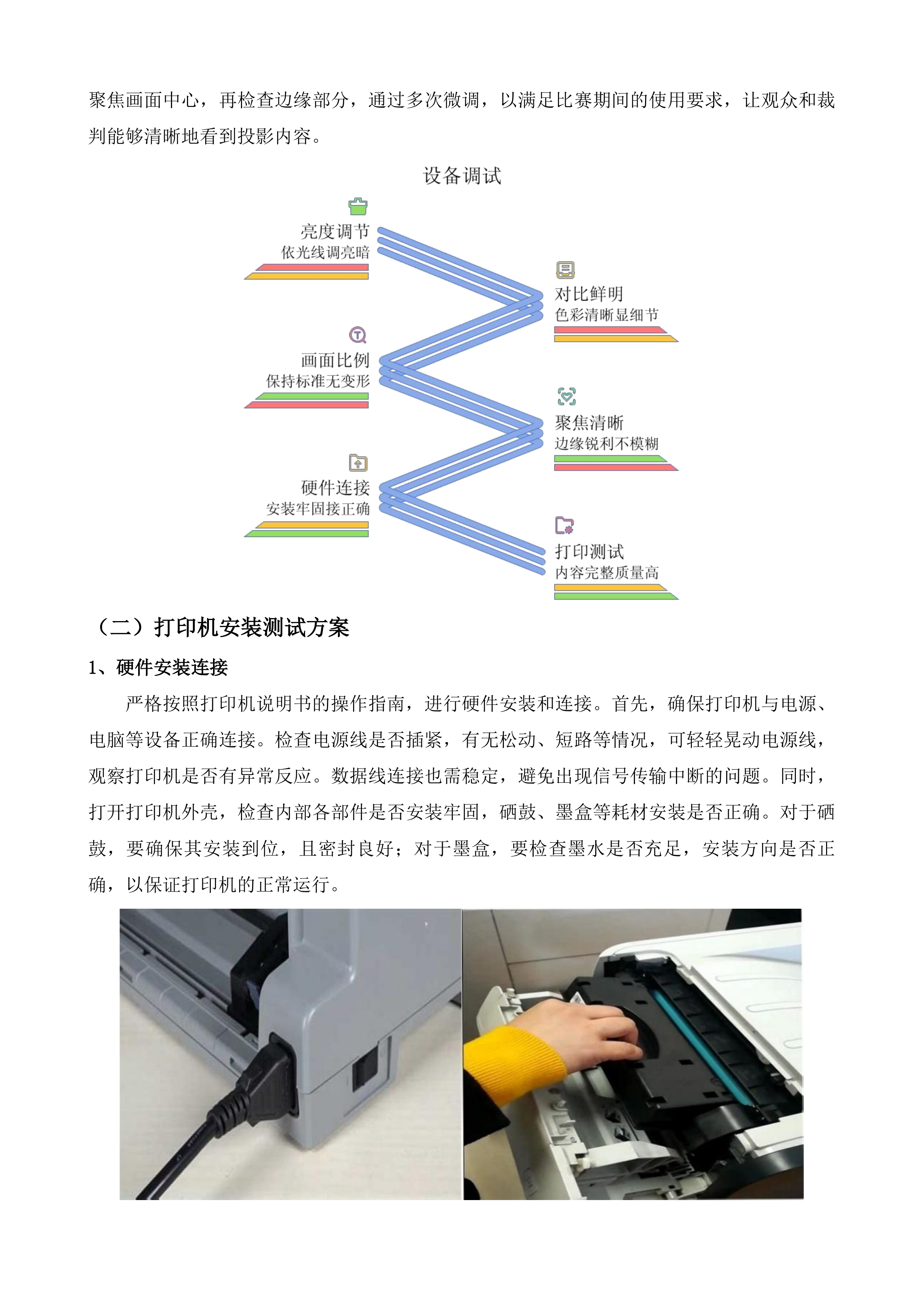 聚焦画面中心，再检查边缘部分，通过多次微调，以满足比赛期间的使用要求，让观众和裁判能够清晰地看到投影内容。

设备调试

亮度调节
依光线调亮暗

对比鲜明
色彩清晰显细节

画面比例
保持标准无变形

聚焦清晰
边缘锐利不模糊

硬件连接
安装牢固接正确

打印测试
内容完整质量高

（二）打印机安装测试方案

1、硬件安装连接

严格按照打印机说明书的操作指南，进行硬件安装和连接。首先，确保打印机与电源、电脑等设备正确连接。检查电源线是否插紧，有无松动、短路等情况，可轻轻晃动电源线，观察打印机是否有异常反应。数据线连接也需稳定，避免出现信号传输中断的问题。同时，打开打印机外壳，检查内部各部件是否安装牢固，硒鼓、墨盒等耗材安装是否正确。对于硒鼓，要确保其安装到位，且密封良好；对于墨盒，要检查墨水是否充足，安装方向是否正确，以保证打印机的正常运行。