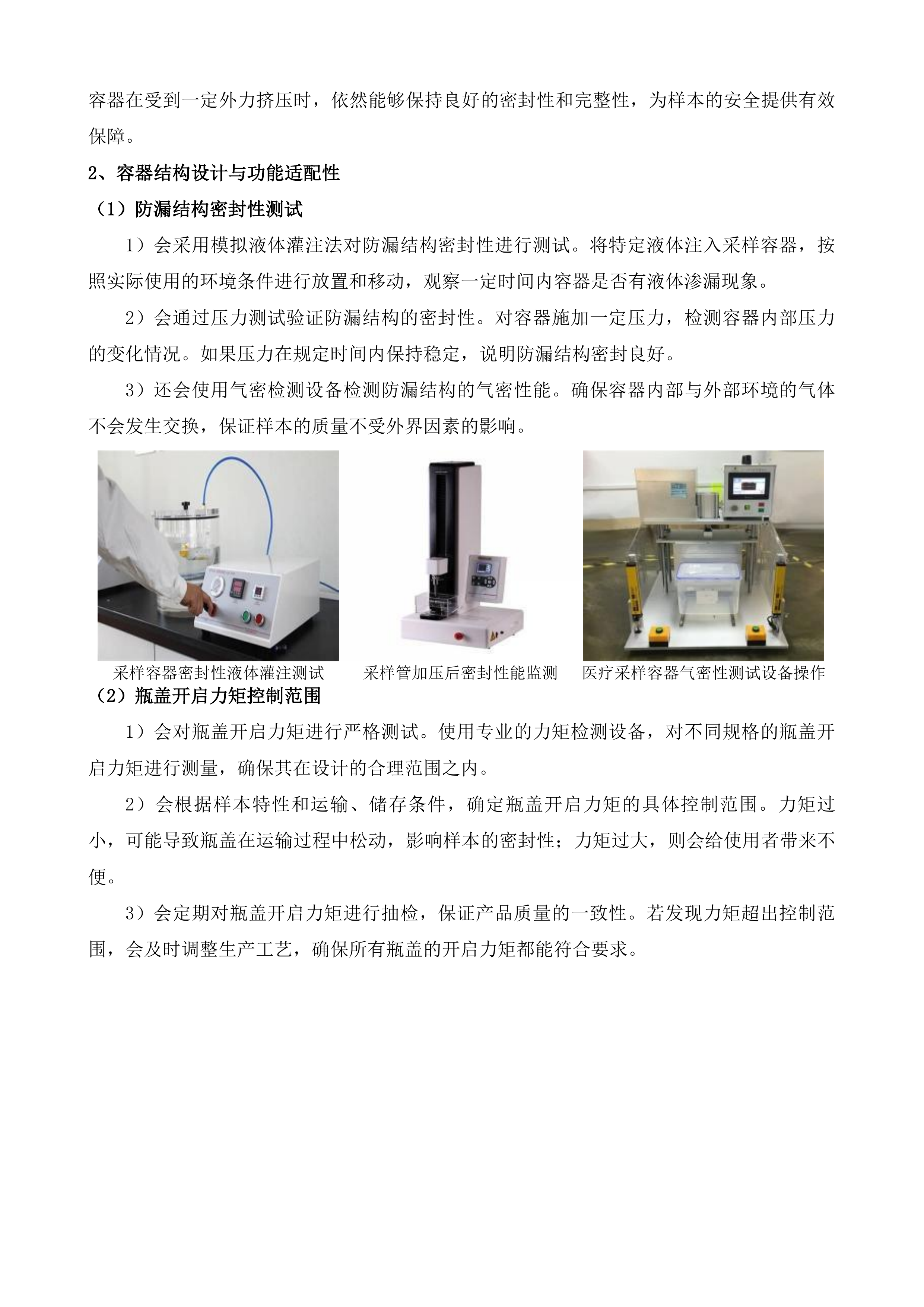 容器在受到一定外力挤压时，依然能够保持良好的密封性和完整性，为样本的安全提供有效保障。

2、容器结构设计与功能适配性

（1）防漏结构密封性测试

1）会采用模拟液体灌注法对防漏结构密封性进行测试。将特定液体注入采样容器，按照实际使用的环境条件进行放置和移动，观察一定时间内容器是否有液体渗漏现象。

2）会通过压力测试验证防漏结构的密封性。对容器施加一定压力，检测容器内部压力的变化情况。如果压力在规定时间内保持稳定，说明防漏结构密封良好。

3）还会使用气密检测设备检测防漏结构的气密性能。确保容器内部与外部环境的气体不会发生交换，保证样本的质量不受外界因素的影响。

采样容器密封性液体灌注测试

采样管加压后密封性能监测

医疗采样容器气密性测试设备操作

（2）瓶盖开启力矩控制范围

1）会对瓶盖开启力矩进行严格测试。使用专业的力矩检测设备，对不同规格的瓶盖开启力矩进行测量，确保其在设计的合理范围之内。

2）会根据样本特性和运输、储存条件，确定瓶盖开启力矩的具体控制范围。力矩过小，可能导致瓶盖在运输过程中松动，影响样本的密封性；力矩过大，则会给使用者带来不便。

3）会定期对瓶盖开启力矩进行抽检，保证产品质量的一致性。若发现力矩超出控制范围，会及时调整生产工艺，确保所有瓶盖的开启力矩都能符合要求。