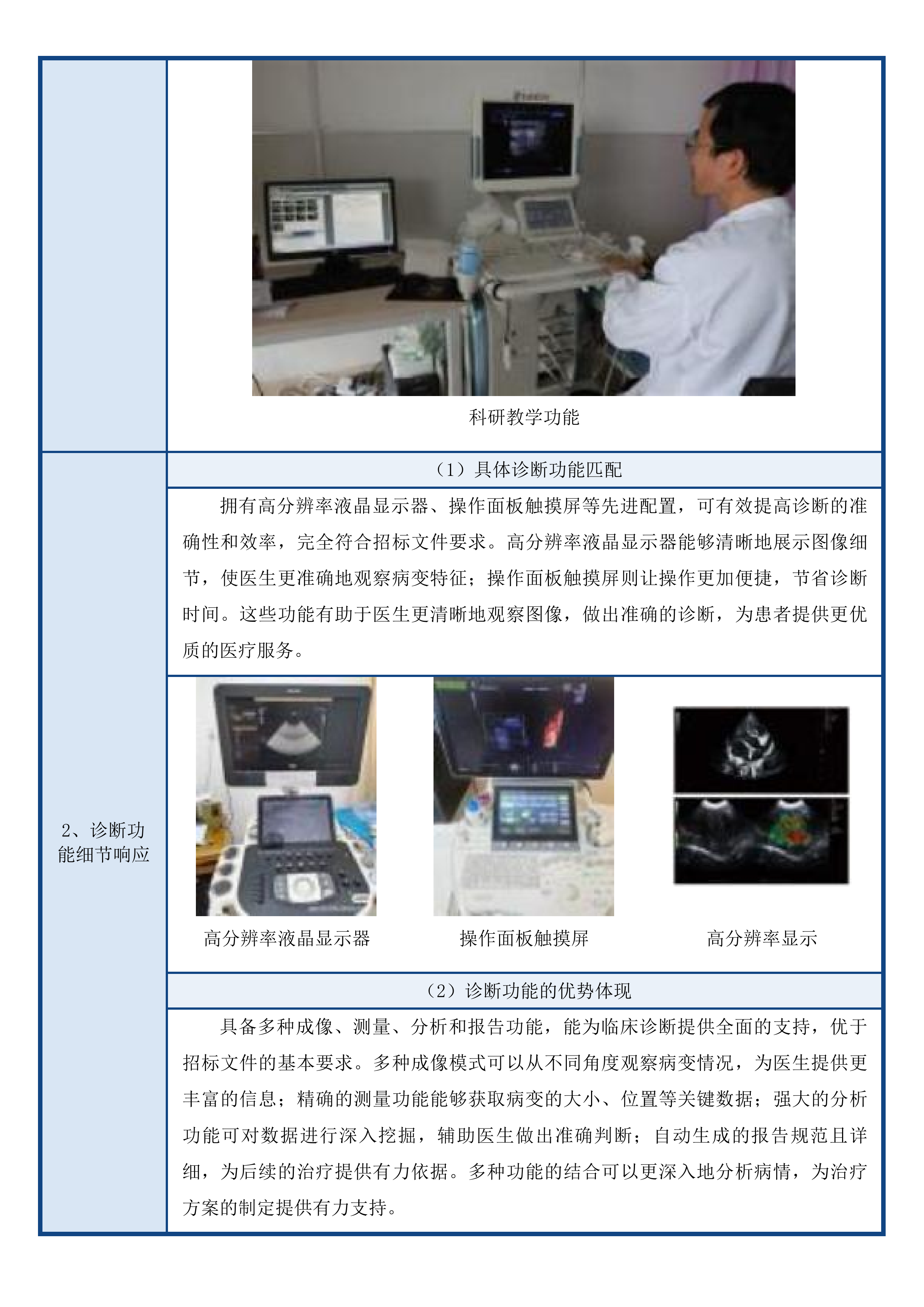 科研教学功能

2、诊断功能细节响应

（1）具体诊断功能匹配

拥有高分辨率液晶显示器、操作面板触摸屏等先进配置，可有效提高诊断的准确性和效率，完全符合招标文件要求。高分辨率液晶显示器能够清晰地展示图像细节，使医生更准确地观察病变特征；操作面板触摸屏则让操作更加便捷，节省诊断时间。这些功能有助于医生更清晰地观察图像，做出准确的诊断，为患者提供更优质的医疗服务。

高分辨率液晶显示器

操作面板触摸屏

高分辨率显示

（2）诊断功能的优势体现

具备多种成像、测量、分析和报告功能，能为临床诊断提供全面的支持，优于招标文件的基本要求。多种成像模式可以从不同角度观察病变情况，为医生提供更丰富的信息；精确的测量功能能够获取病变的大小、位置等关键数据；强大的分析功能可对数据进行深入挖掘，辅助医生做出准确判断；自动生成的报告规范且详细，为后续的治疗提供有力依据。多种功能的结合可以更深入地分析病情，为治疗方案的制定提供有力支持。