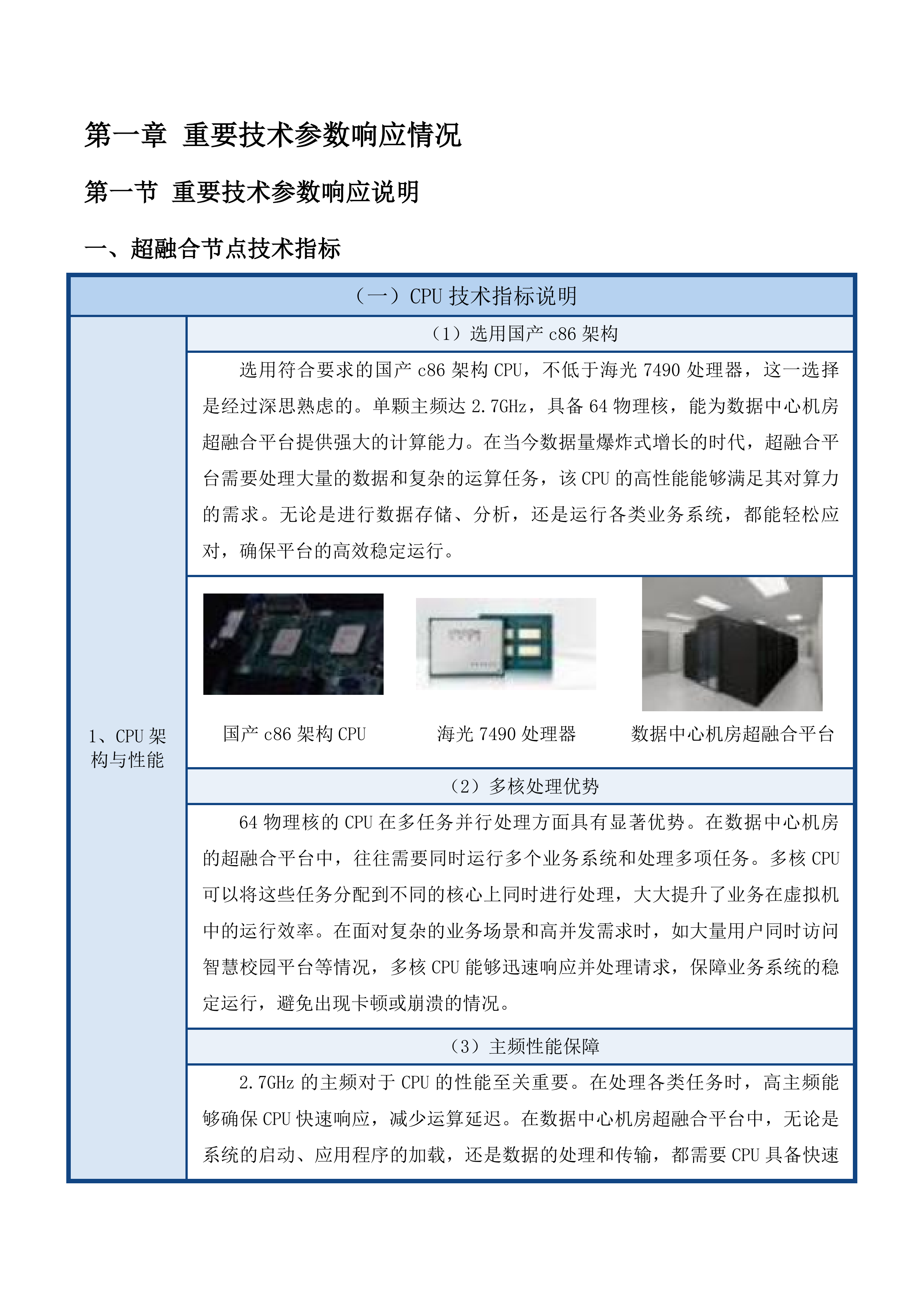 第一章 重要技术参数响应情况

第一节 重要技术参数响应说明

一、超融合节点技术指标

（一）CPU 技术指标说明

1、CPU 架构与性能

（1）选用国产 c86 架构

选用符合要求的国产 c86 架构 CPU，不低于海光 7490 处理器，这一选择是经过深思熟虑的。单颗主频达 2.7GHz，具备 64 物理核，能为数据中心机房超融合平台提供强大的计算能力。在当今数据量爆炸式增长的时代，超融合平台需要处理大量的数据和复杂的运算任务，该 CPU 的高性能能够满足其对算力的需求。无论是进行数据存储、分析，还是运行各类业务系统，都能轻松应对，确保平台的高效稳定运行。

国产 c86 架构 CPU

海光 7490 处理器

数据中心机房超融合平台

（2）多核处理优势

64 物理核的 CPU 在多任务并行处理方面具有显著优势。在数据中心机房的超融合平台中，往往需要同时运行多个业务系统和处理多项任务。多核 CPU 可以将这些任务分配到不同的核心上同时进行处理，大大提升了业务在虚拟机中的运行效率。在面对复杂的业务场景和高并发需求时，如大量用户同时访问智慧校园平台等情况，多核 CPU 能够迅速响应并处理请求，保障业务系统的稳定运行，避免出现卡顿或崩溃的情况。

（3）主频性能保障

2.7GHz 的主频对于 CPU 的性能至关重要。在处理各类任务时，高主频能够确保 CPU 快速响应，减少运算延迟。在数据中心机房超融合平台中，无论是系统的启动、应用程序的加载，还是数据的处理和传输，都需要 CPU 具备快速