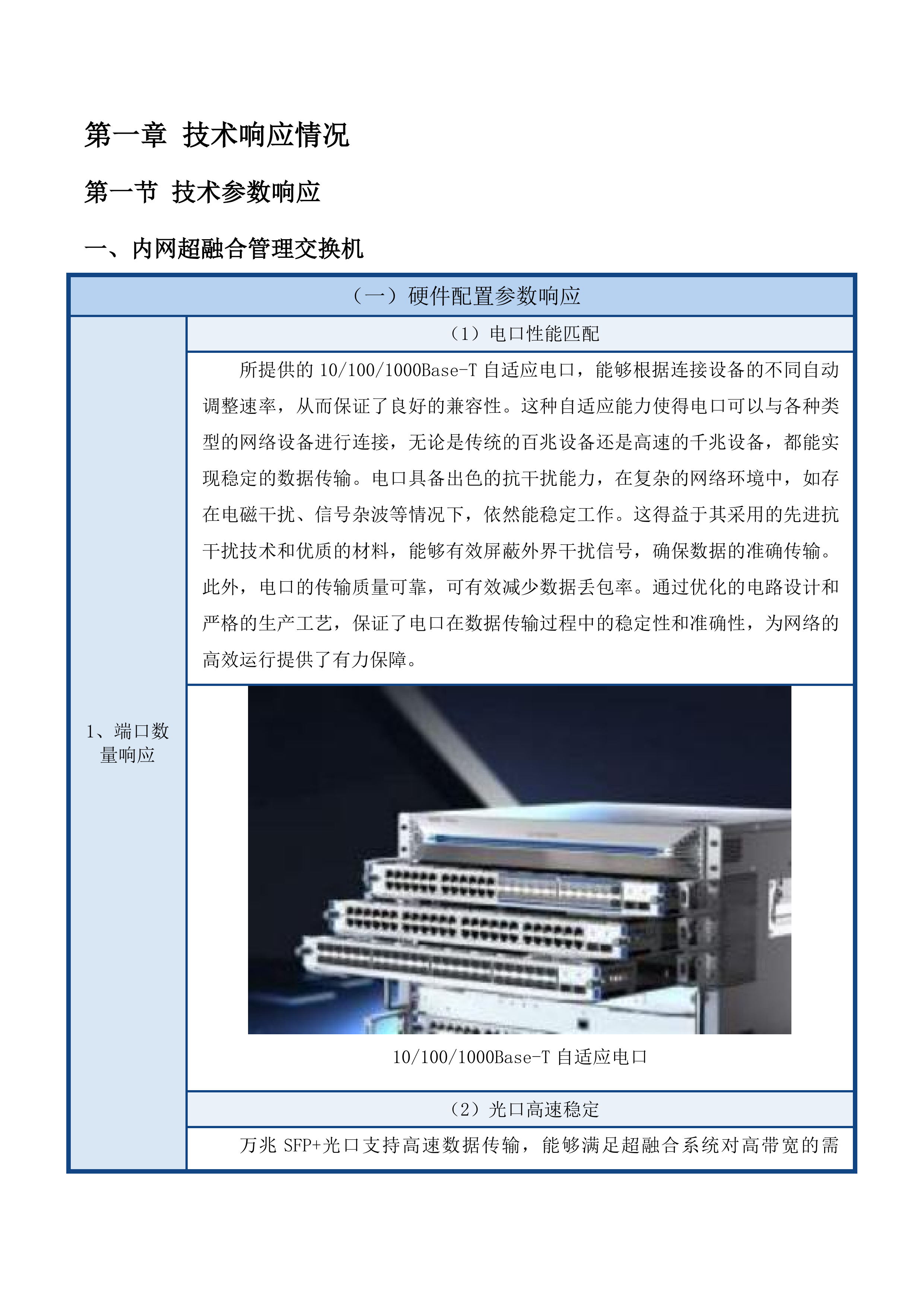 第一章 技术响应情况

第一节 技术参数响应

一、内网超融合管理交换机

| （一）硬件配置参数响应 | |
|---|---|
| 1、端口数量响应 | （1）电口性能匹配 |
| | 所提供的 10/100/1000Base-T 自适应电口，能够根据连接设备的不同自动调整速率，从而保证了良好的兼容性。这种自适应能力使得电口可以与各种类型的网络设备进行连接，无论是传统的百兆设备还是高速的千兆设备，都能实现稳定的数据传输。电口具备出色的抗干扰能力，在复杂的网络环境中，如存在电磁干扰、信号杂波等情况下，依然能稳定工作。这得益于其采用的先进抗干扰技术和优质的材料，能够有效屏蔽外界干扰信号，确保数据的准确传输。此外，电口的传输质量可靠，可有效减少数据丢包率。通过优化的电路设计和严格的生产工艺，保证了电口在数据传输过程中的稳定性和准确性，为网络的高效运行提供了有力保障。 |
| | 10/100/1000Base-T 自适应电口 |
| | （2）光口高速稳定 |
| | 万兆 SFP+光口支持高速数据传输，能够满足超融合系统对高带宽的需 |