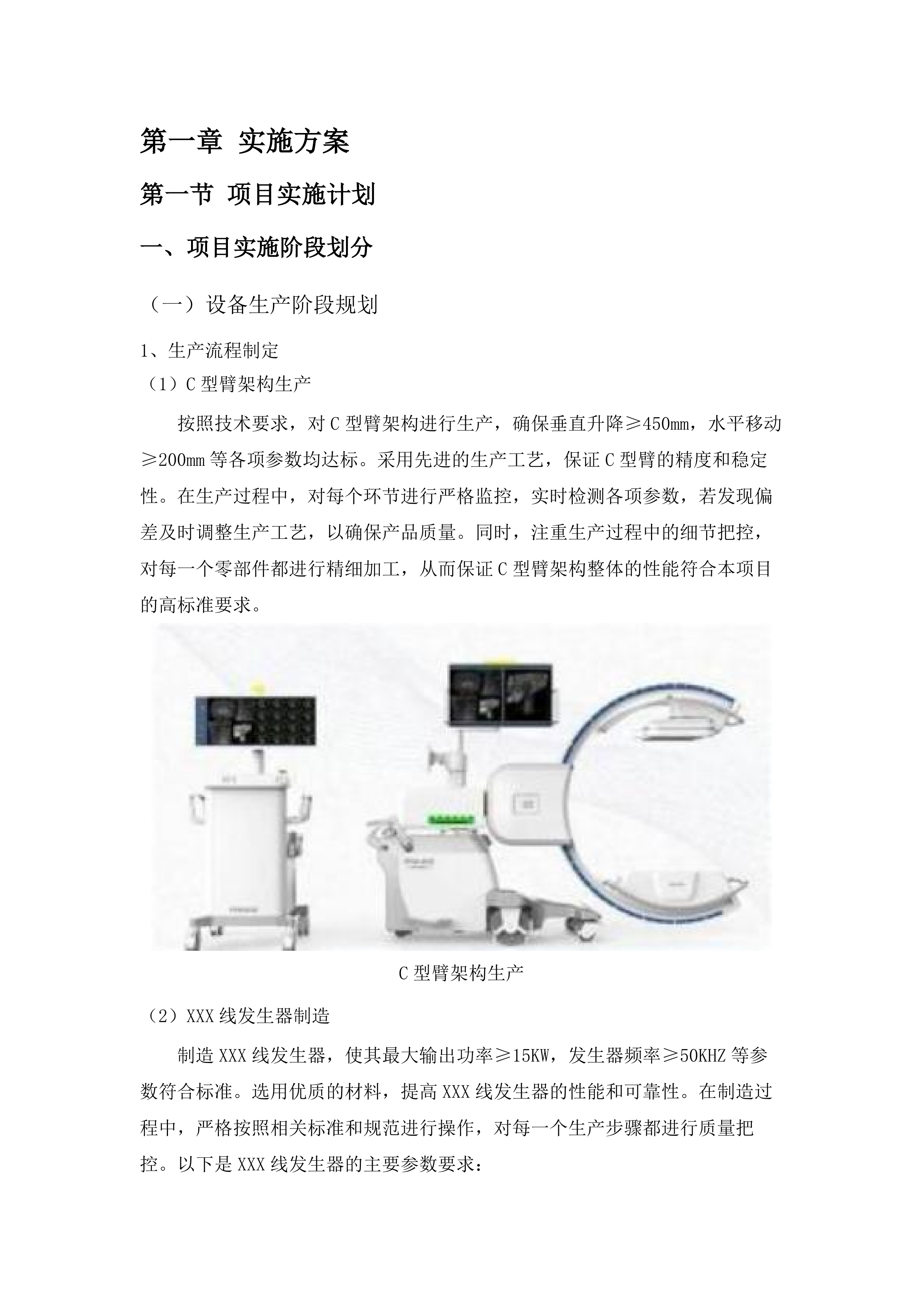 第一章 实施方案

第一节 项目实施计划

一、项目实施阶段划分

（一）设备生产阶段规划

1、生产流程制定

（1）C 型臂架构生产

按照技术要求，对 C 型臂架构进行生产，确保垂直升降≥450mm，水平移动≥200mm 等各项参数均达标。采用先进的生产工艺，保证 C 型臂的精度和稳定性。在生产过程中，对每个环节进行严格监控，实时检测各项参数，若发现偏差及时调整生产工艺，以确保产品质量。同时，注重生产过程中的细节把控，对每一个零部件都进行精细加工，从而保证 C 型臂架构整体的性能符合本项目的高标准要求。

C 型臂架构生产

（2）XXX 线发生器制造

制造 XXX 线发生器，使其最大输出功率≥15KW，发生器频率≥50KHZ 等参数符合标准。选用优质的材料，提高 XXX 线发生器的性能和可靠性。在制造过程中，严格按照相关标准和规范进行操作，对每一个生产步骤都进行质量把控。以下是 XXX 线发生器的主要参数要求：