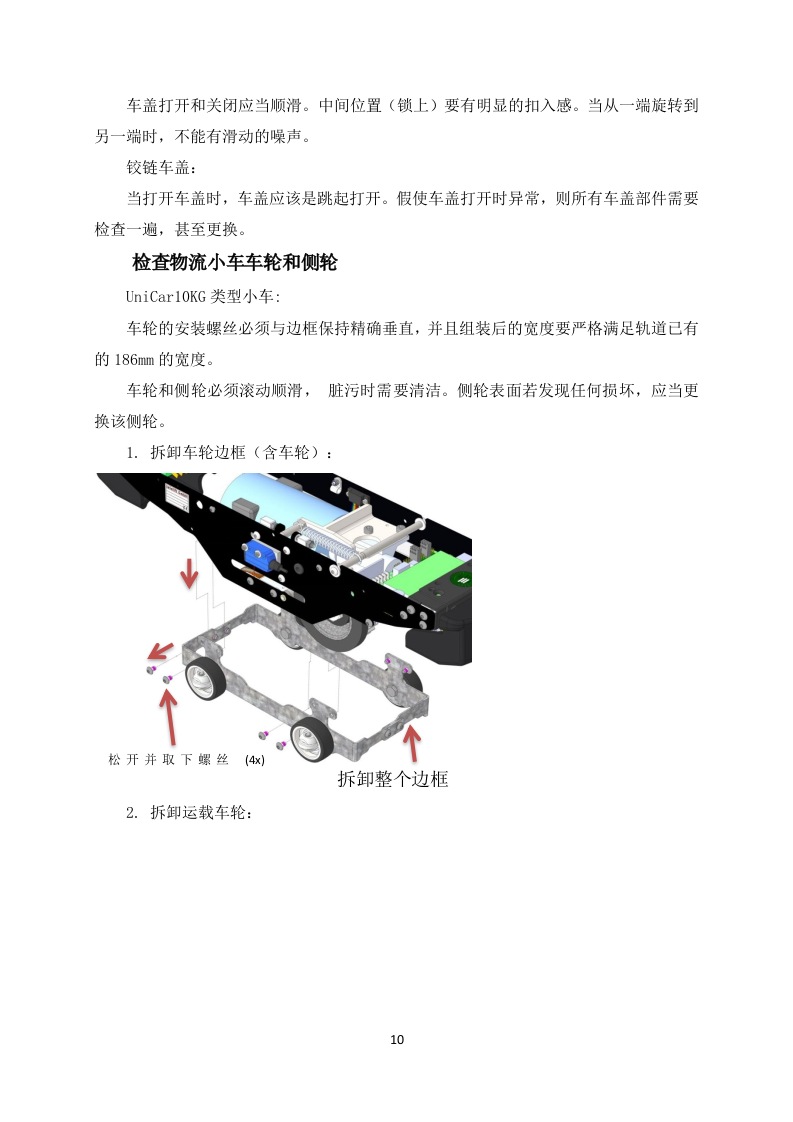 车盖打开和关闭应当顺滑。中间位置（锁上）要有明显的扣入感。当从一端旋转到另一端时，不能有滑动的噪声。

铰链车盖：

当打开车盖时，车盖应该是跳起打开。假使车盖打开时异常，则所有车盖部件需要检查一遍，甚至更换。

检查物流小车车轮和侧轮

UniCar10KG 类型小车:

车轮的安装螺丝必须与边框保持精确垂直，并且组装后的宽度要严格满足轨道已有的 186mm 的宽度。

车轮和侧轮必须滚动顺滑， 脏污时需要清洁。侧轮表面若发现任何损坏，应当更换该侧轮。

1. 拆卸车轮边框（含车轮）：

松 开 并 取 下 螺 丝 (4x)

拆卸整个边框

2. 拆卸运载车轮：

10