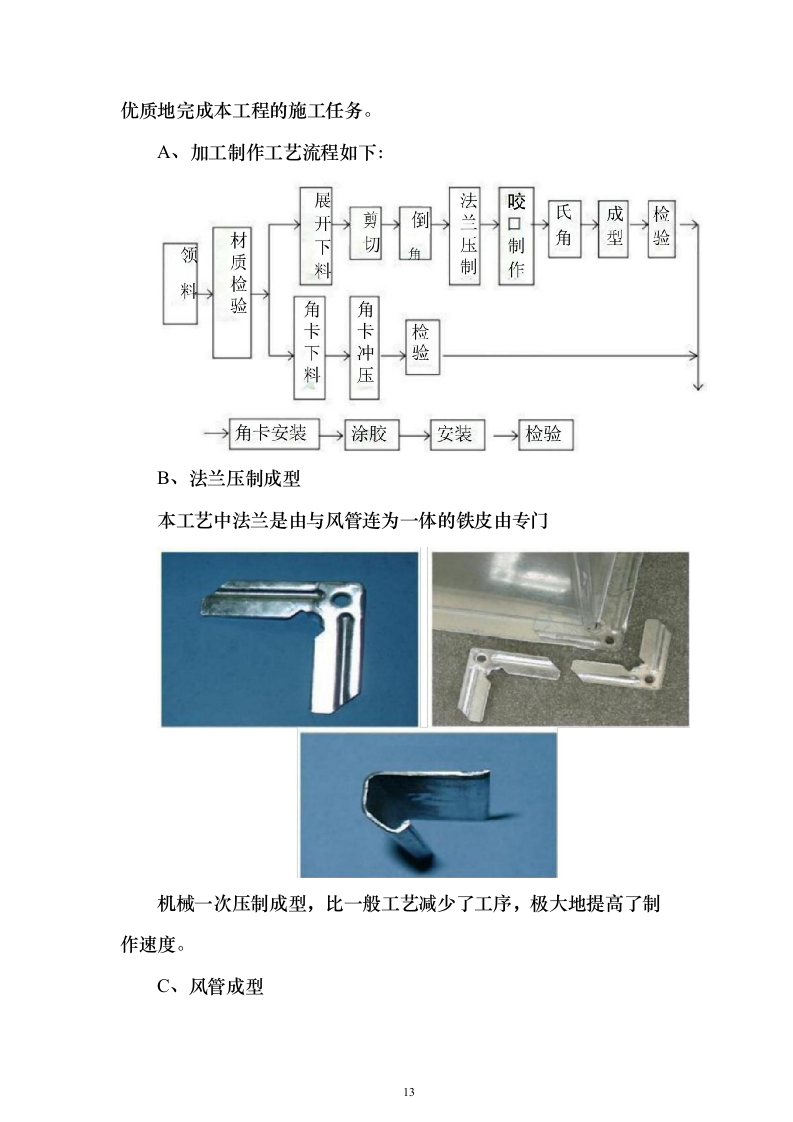 优质地完成本工程的施工任务。

A、加工制作工艺流程如下：

领料

材质检验

展开下料

剪切

倒角

法兰压制

咬口制作

氏角

成型

检验

角卡下料

角卡冲压

检验

角卡安装

涂胶

安装

检验

B、法兰压制成型

本工艺中法兰是由与风管连为一体的铁皮由专门

机械一次压制成型，比一般工艺减少了工序，极大地提高了制作速度。

C、风管成型

13