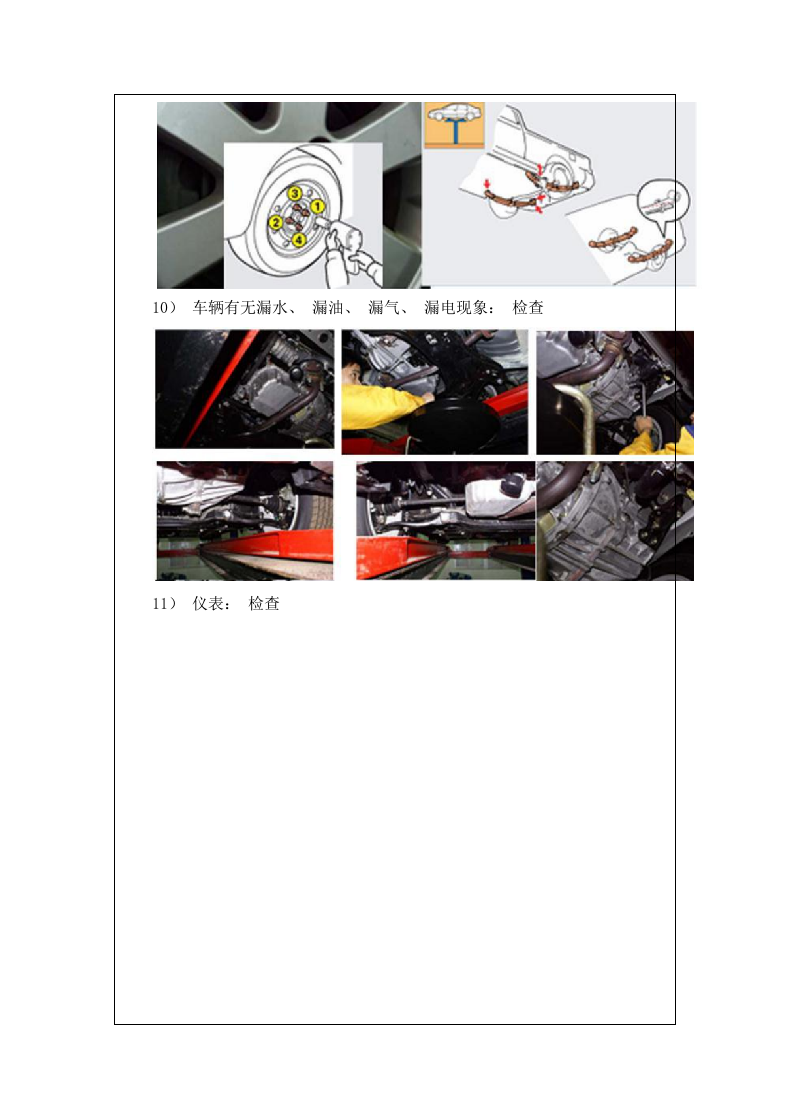 3
1
2
4

10） 车辆有无漏水、 漏油、 漏气、 漏电现象： 检查

11） 仪表： 检查