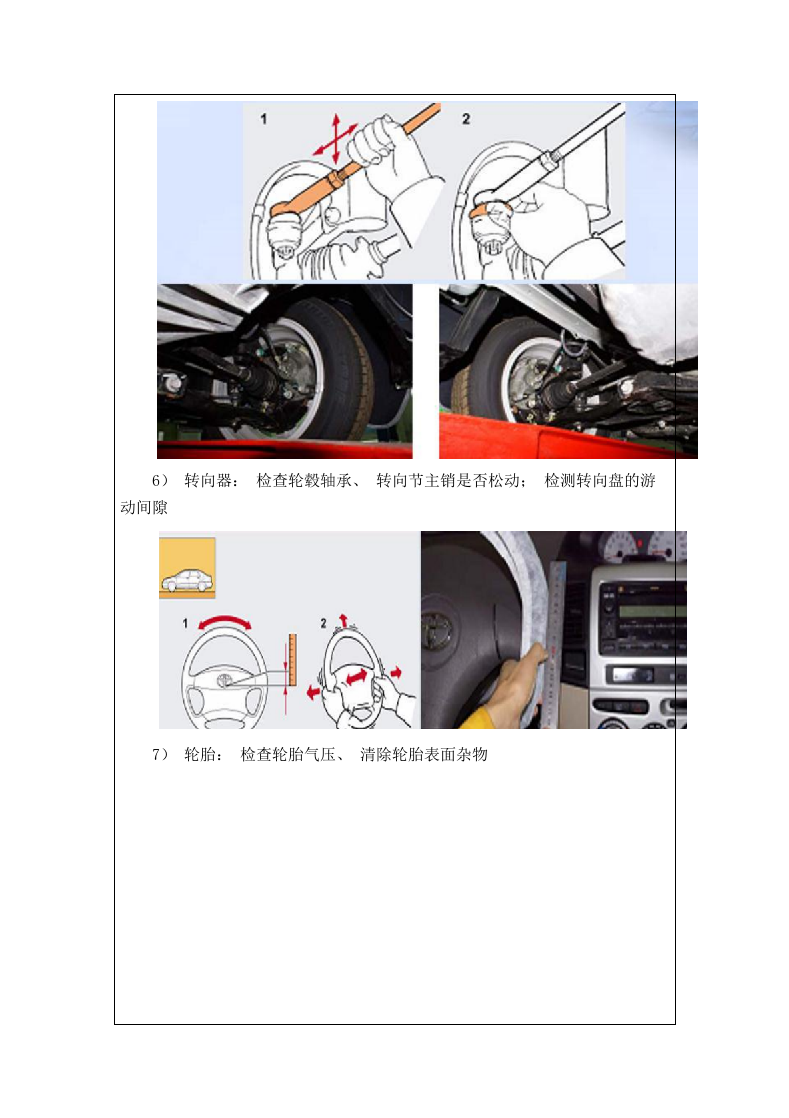 1

2

6） 转向器： 检查轮毂轴承、 转向节主销是否松动； 检测转向盘的游动间隙

1

2

7） 轮胎： 检查轮胎气压、 清除轮胎表面杂物